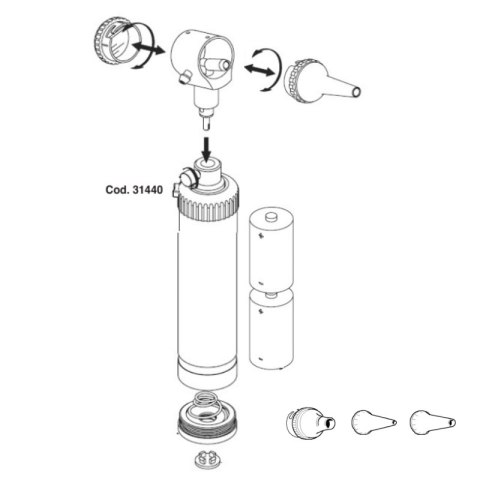 Cod. 31440